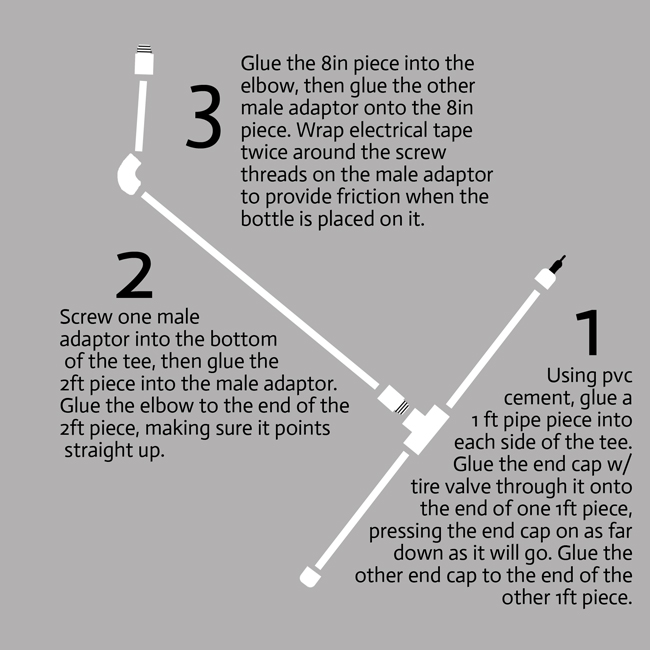 3
Glue the 8in piece into the elbow, then glue the other male adaptor onto the 8in piece. Wrap electrical tape twice around the screw threads on the male adaptor to provide friction when the bottle is placed on it.

2
Screw one male adaptor into the bottom of the tee, then glue the 2ft piece into the male adaptor. Glue the elbow to the end of the 2ft piece, making sure it points straight up.

1
Using pvc cement, glue a 1 ft pipe piece into each side of the tee. Glue the end cap w/ tire valve through it onto the end of one 1ft piece, pressing the end cap on as far down as it will go. Glue the other end cap to the end of the other 1ft piece.