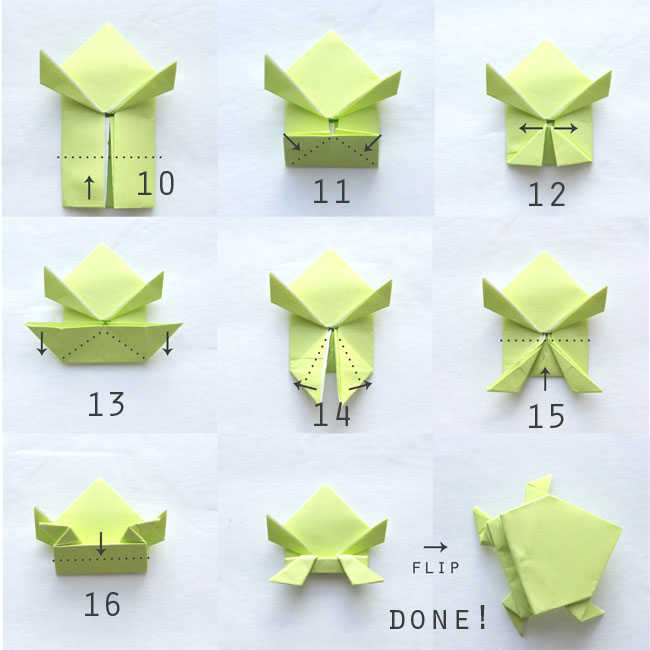 10

11

12

13

14

15

16

FLIP

DONE!