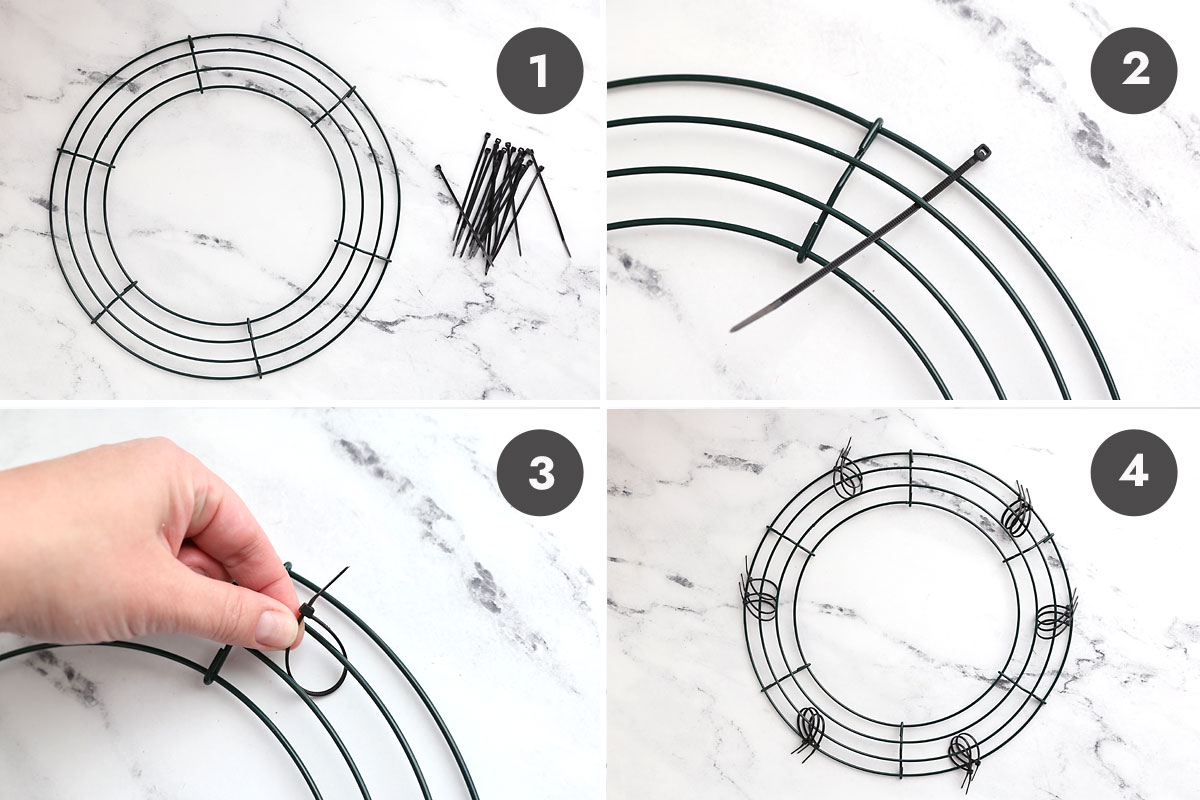 1

2

3

4