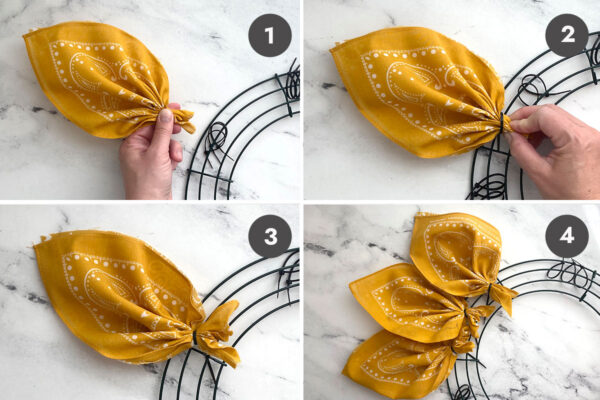 1
2
3
4