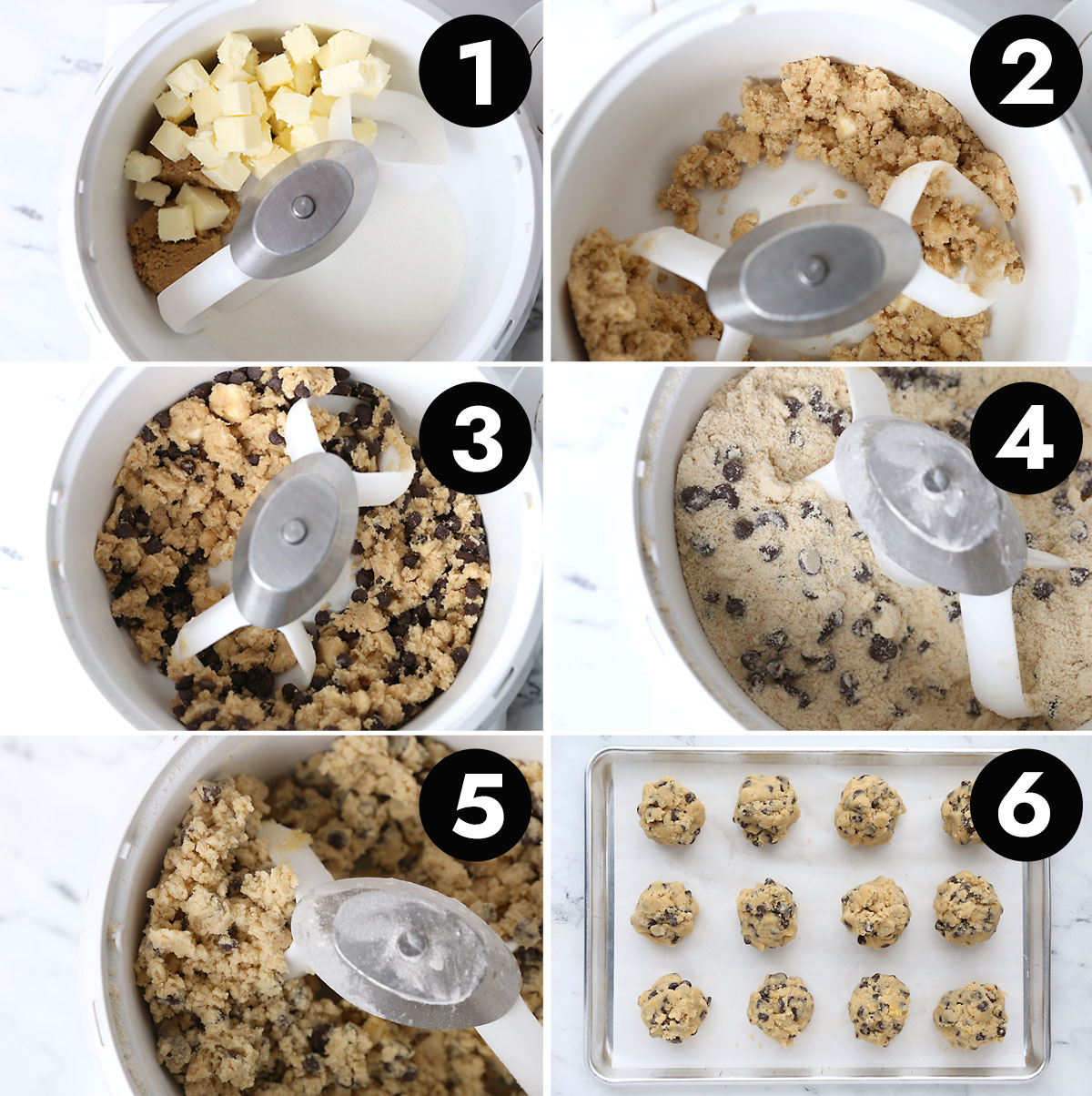 1
2
3
4
5
6