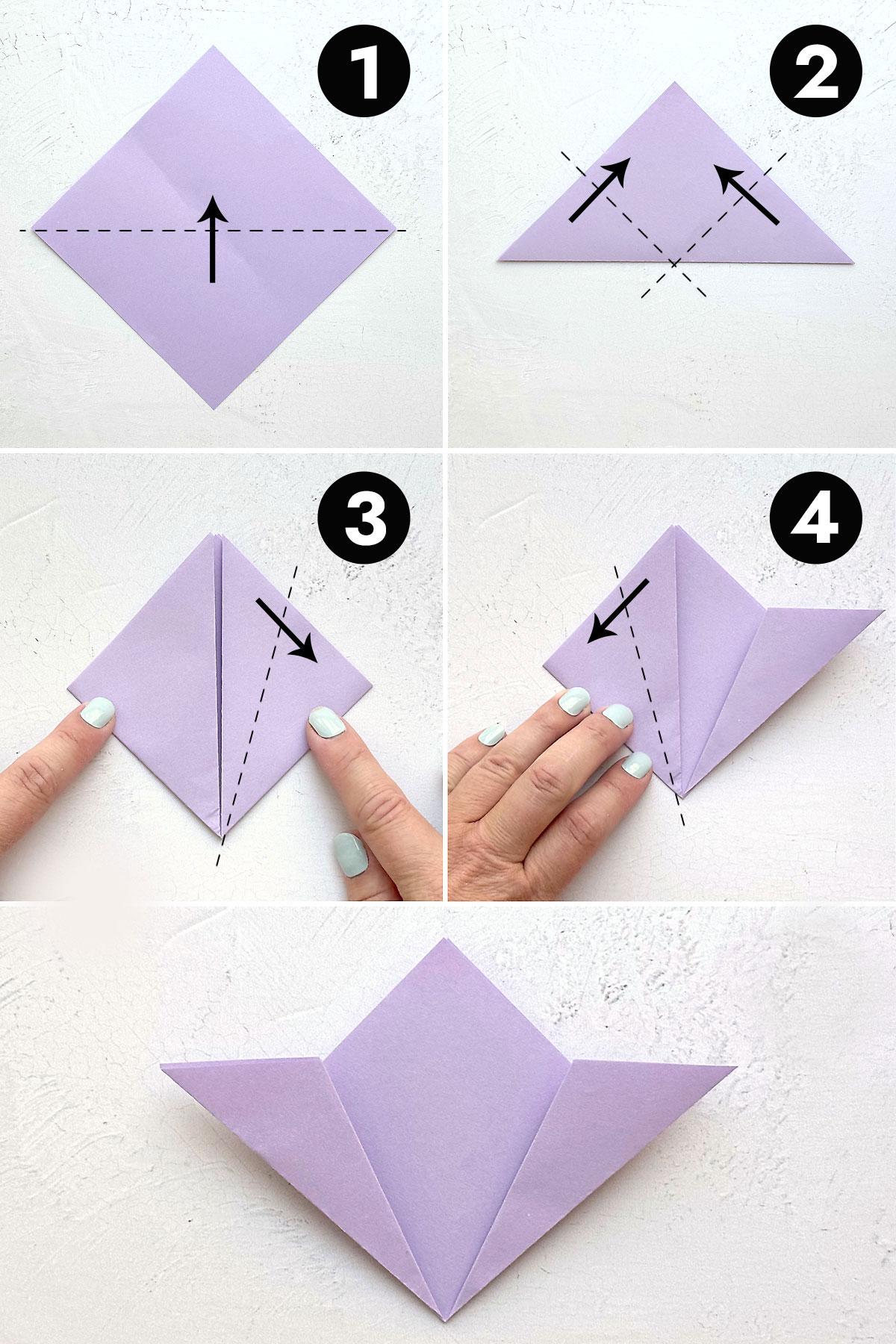 1

2

3

4