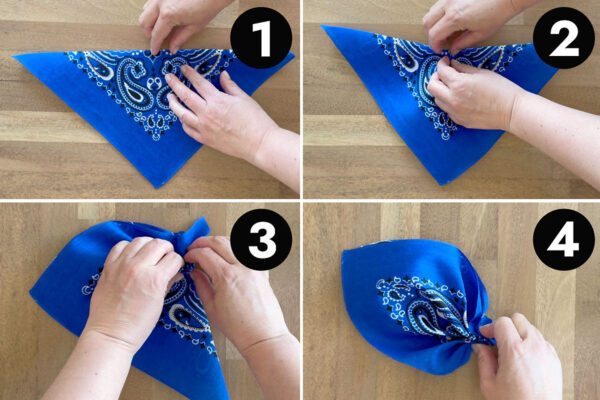 1
2
3
4