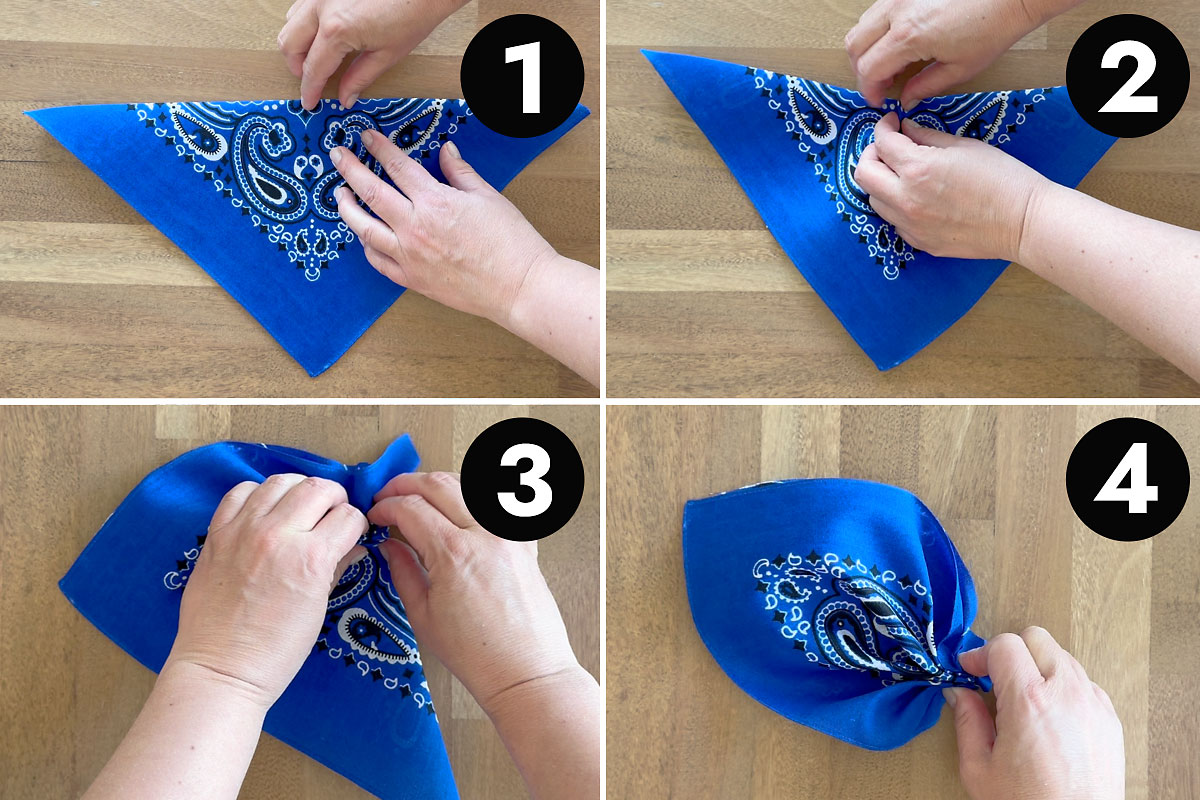 1

2

3

4