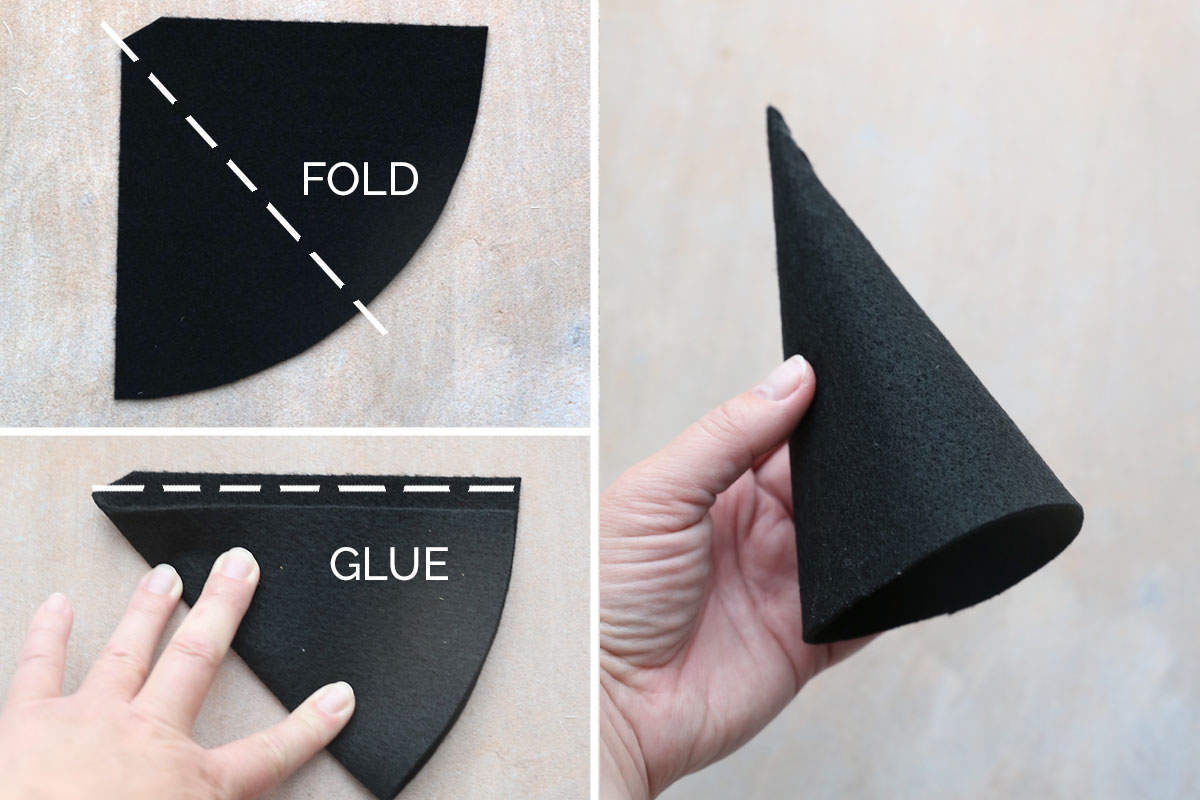 FOLD

GLUE